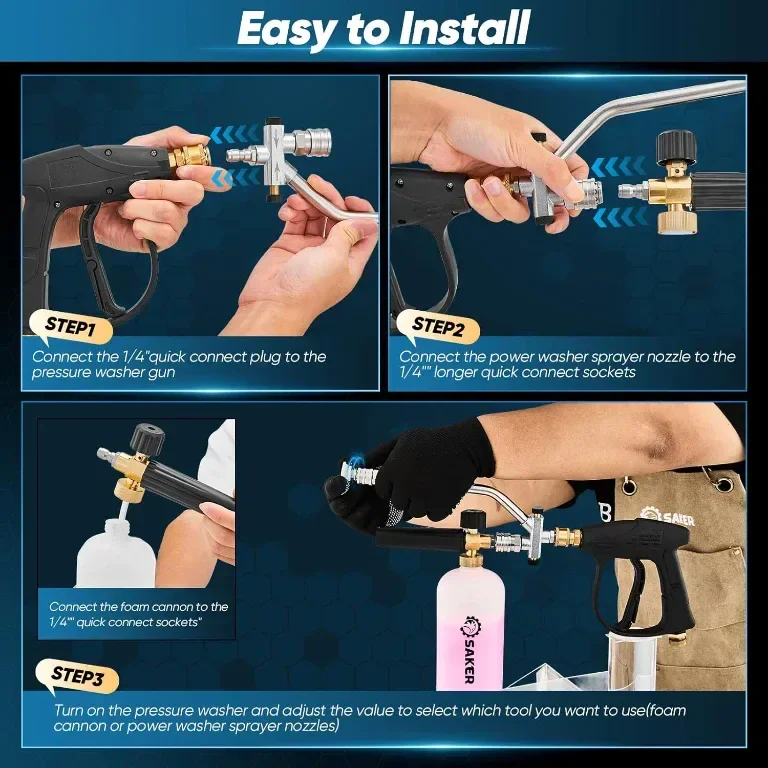 Easy to Install

STEP1

Connect the 1/4"quick connect plug to the pressure washer gun

STEP2

Connect the power washer sprayer nozzle to the 1/4"" longer quick connect sockets

Connect the foam cannon to the 1/4"" quick connect sockets"

SAKER

SAKER

STEP3

Turn on the pressure washer and adjust the value to select which tool you want to use(foam cannon or power washer sprayer nozzles)